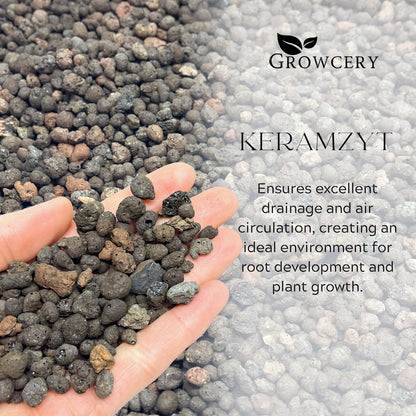 GROWCERY

KERAMZYT

Ensures excellent drainage and air circulation, creating an ideal environment for root development and plant growth.